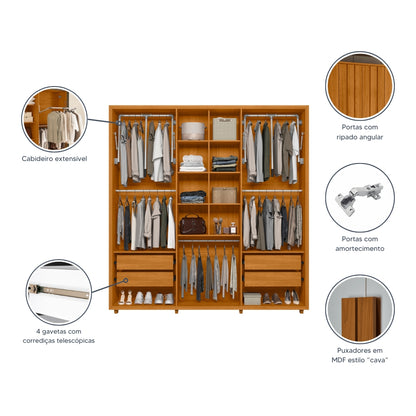 Cabideiro extensível

4 gavetas com corrediças telescópicas

Portas com ripado angular

Portas com amortecimento

Puxadores em MDF estilo "cava"